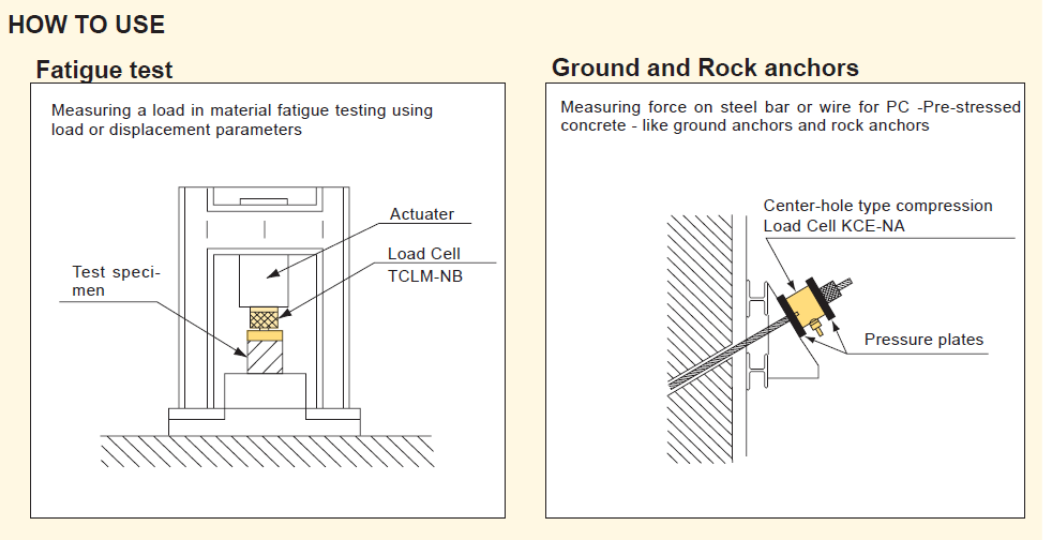 HOW TO USE

Fatigue test

Measuring a load in material fatigue testing using load or displacement parameters

Actuater

Load Cell TCLM-NB

Test specimen

Ground and Rock anchors

Measuring force on steel bar or wire for PC -Pre-stressed concrete - like ground anchors and rock anchors

Center-hole type compression Load Cell KCE-NA

Pressure plates