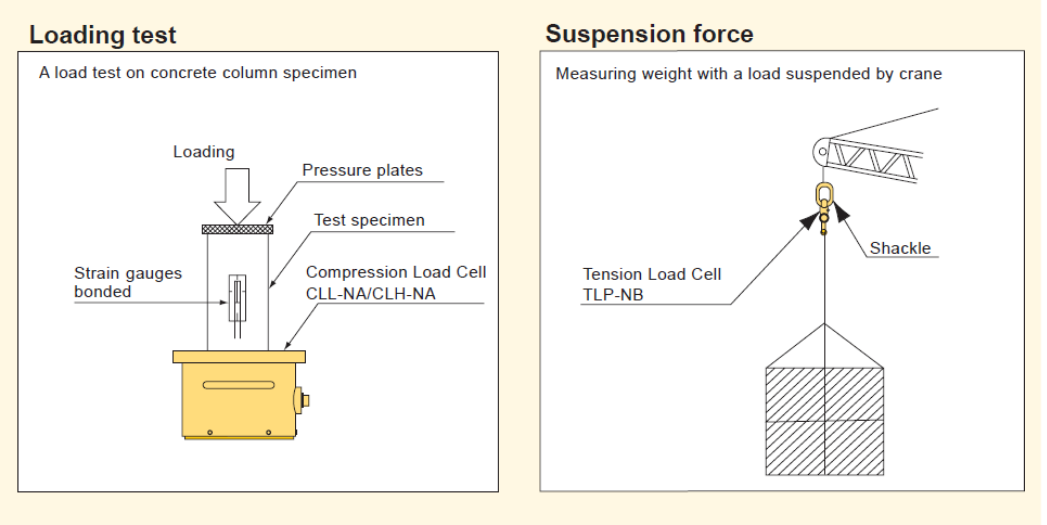 Loading test

A load test on concrete column specimen

Loading

Pressure plates

Test specimen

Strain gauges bonded

Compression Load Cell CLL-NA/CLH-NA

Suspension force

Measuring weight with a load suspended by crane

Shackle

Tension Load Cell TLP-NB