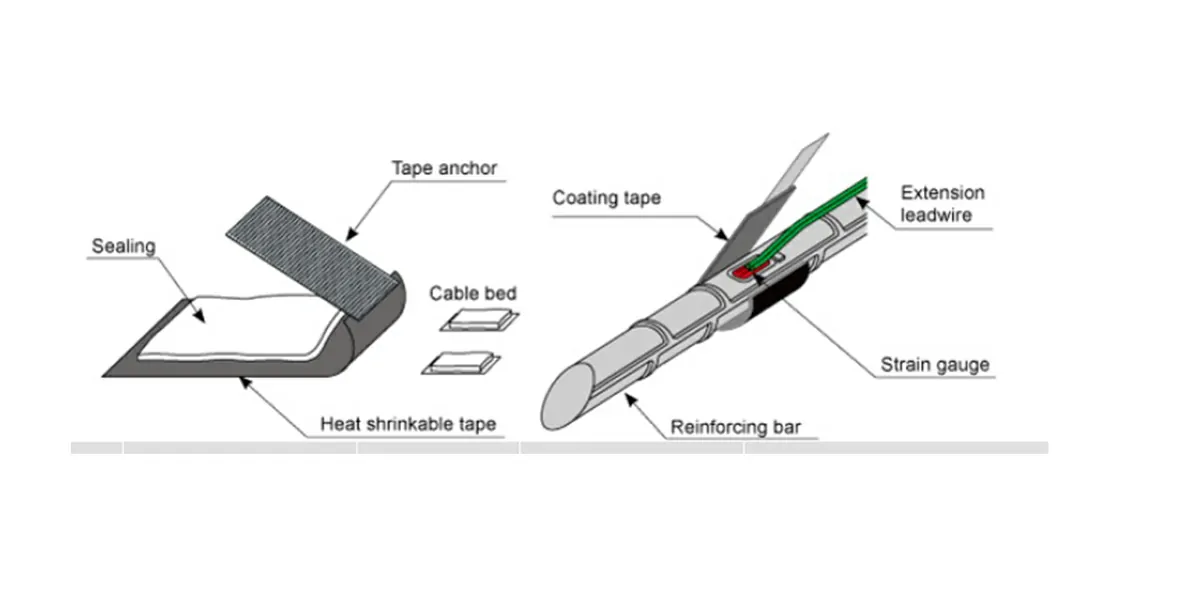 Tape anchor

Sealing

Cable bed

Heat shrinkable tape

Coating tape

Extension leadwire

Strain gauge

Reinforcing bar