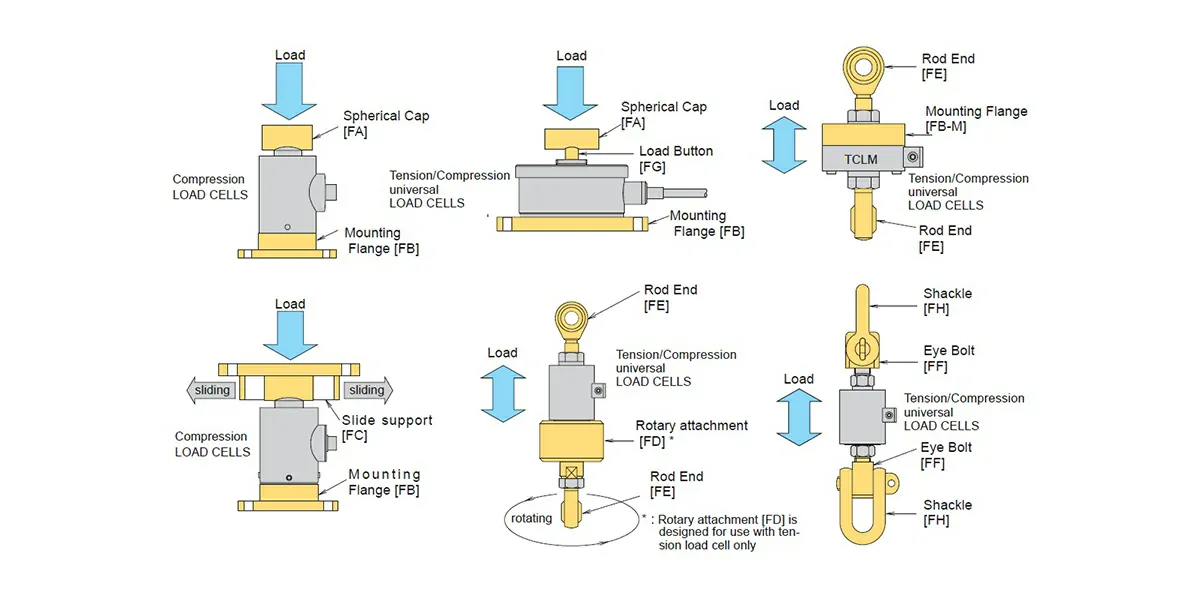 Load

Spherical Cap
[FA]

Compression
LOAD CELLS

Mounting
Flange [FB]

Load

Spherical Cap
[FA]

Load Button
[FG]

Tension/Compression
universal
LOAD CELLS

Mounting
Flange [FB]

Rod End
[FE]

Load

Mounting Flange
[FB-M]

TCLM

Tension/Compression
universal
LOAD CELLS

Rod End
[FE]

Load

sliding

sliding

Slide support
[FC]

Compression
LOAD CELLS

Mounting
Flange [FB]

Rod End
[FE]

Load

Tension/Compression
universal
LOAD CELLS

Rotary attachment
[FD] *

Rod End
[FE]

rotating

* : Rotary attachment [FD] is designed for use with tension load cell only

Shackle
[FH]

Eye Bolt
[FF]

Load

Tension/Compression
universal
LOAD CELLS

Eye Bolt
[FF]

Shackle
[FH]